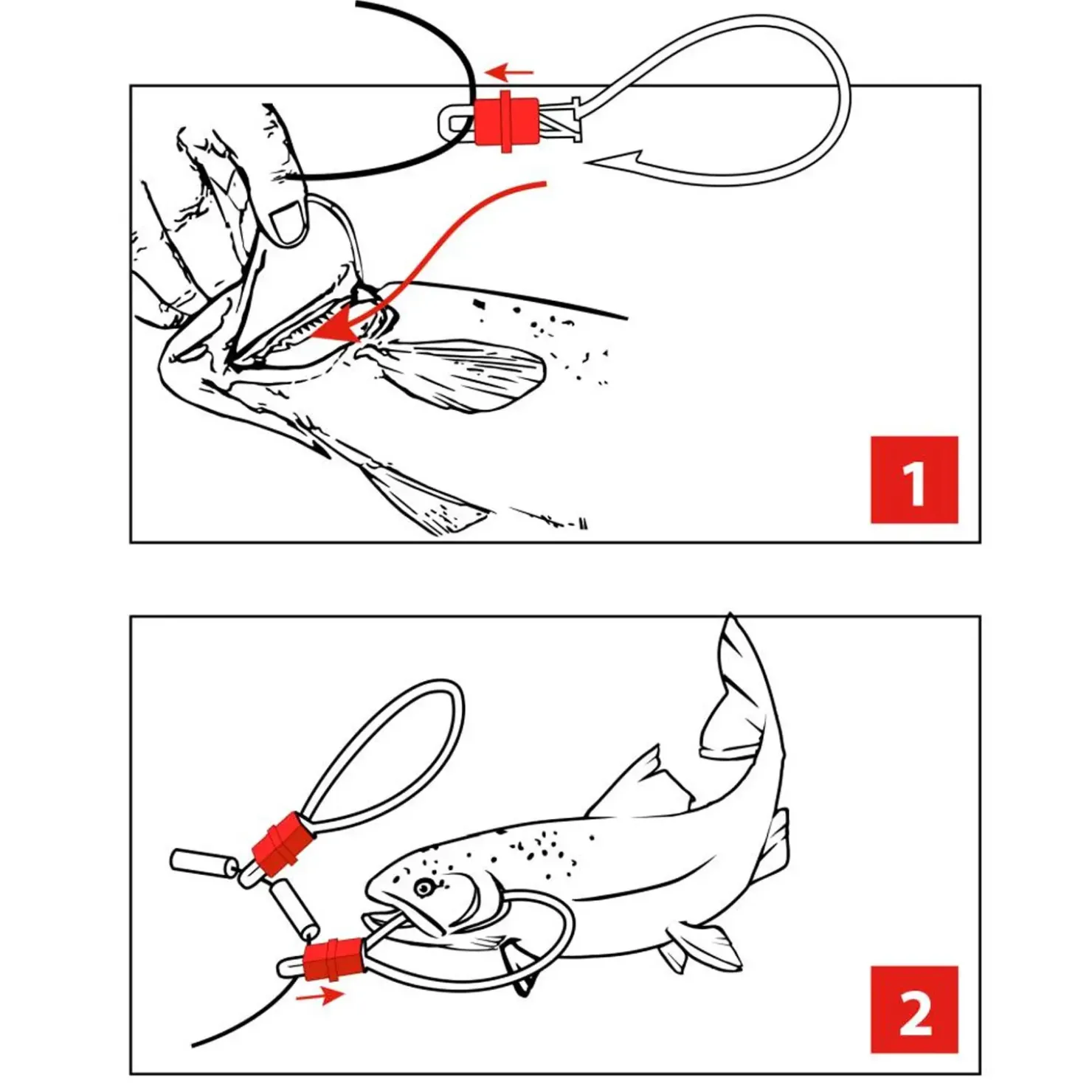 1

2